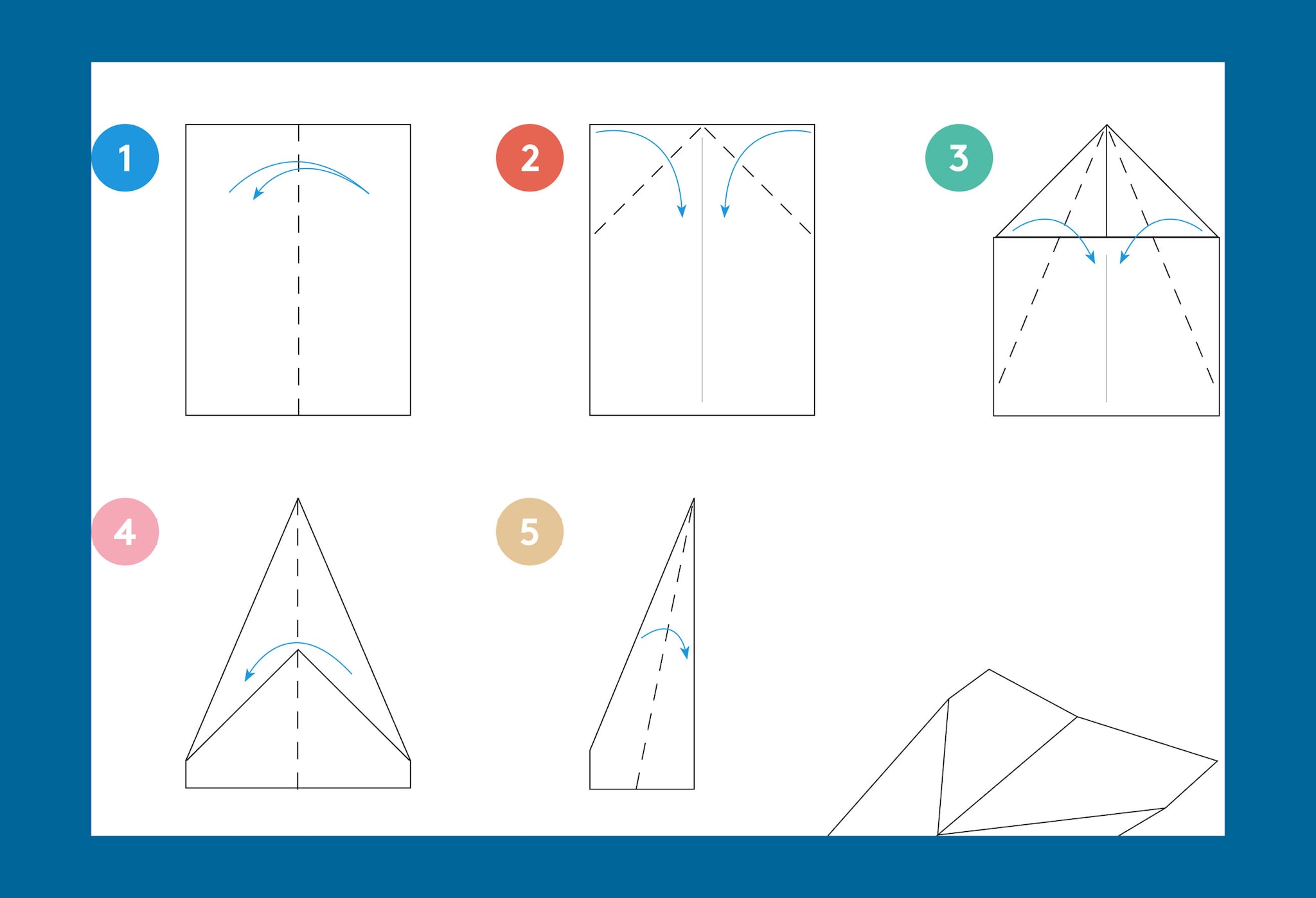 1

2

3

4

5