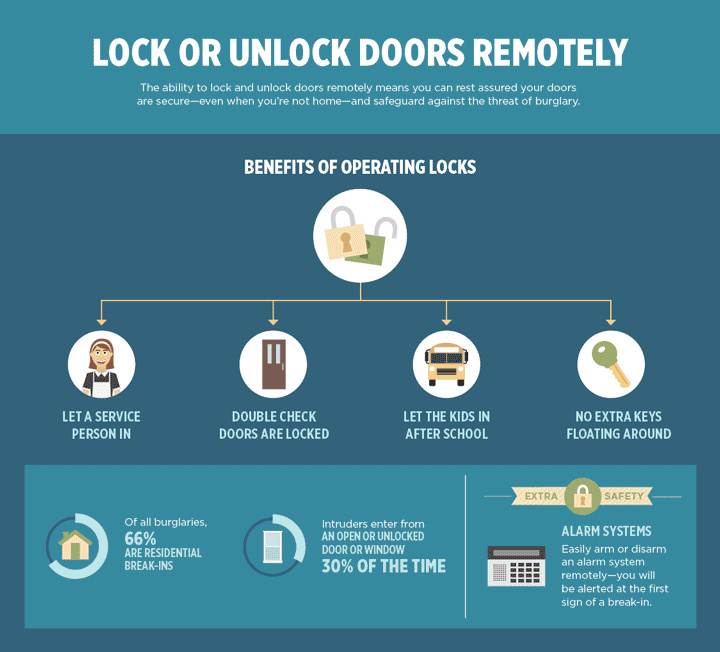 LOCK OR UNLOCK DOORS REMOTELY

The ability to lock and unlock doors remotely means you can rest assured your doors are secure—even when you're not home—and safeguard against the threat of burglary.

BENEFITS OF OPERATING LOCKS

LET A SERVICE PERSON IN

DOUBLE CHECK DOORS ARE LOCKED

LET THE KIDS IN AFTER SCHOOL

NO EXTRA KEYS FLOATING AROUND

Of all burglaries, 66% ARE RESIDENTIAL BREAK-INS

Intruders enter from AN OPEN OR UNLOCKED DOOR OR WINDOW 30% OF THE TIME

EXTRA SAFETY

ALARM SYSTEMS

Easily arm or disarm an alarm system remotely—you will be alerted at the first sign of a break-in.