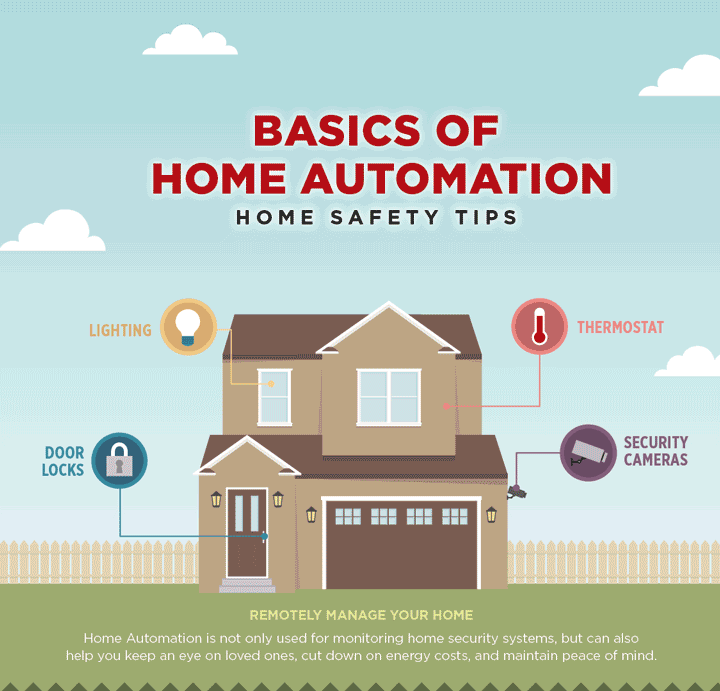 BASICS OF
HOME AUTOMATION
HOME SAFETY TIPS

LIGHTING

THERMOSTAT

DOOR LOCKS

SECURITY CAMERAS

REMOTELY MANAGE YOUR HOME

Home Automation is not only used for monitoring home security systems, but can also help you keep an eye on loved ones, cut down on energy costs, and maintain peace of mind.