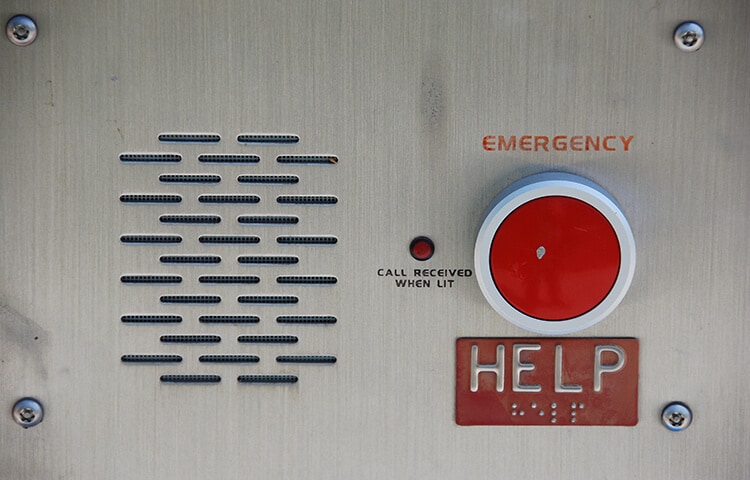 EMERGENCY

CALL RECEIVED
WHEN LIT

HELP