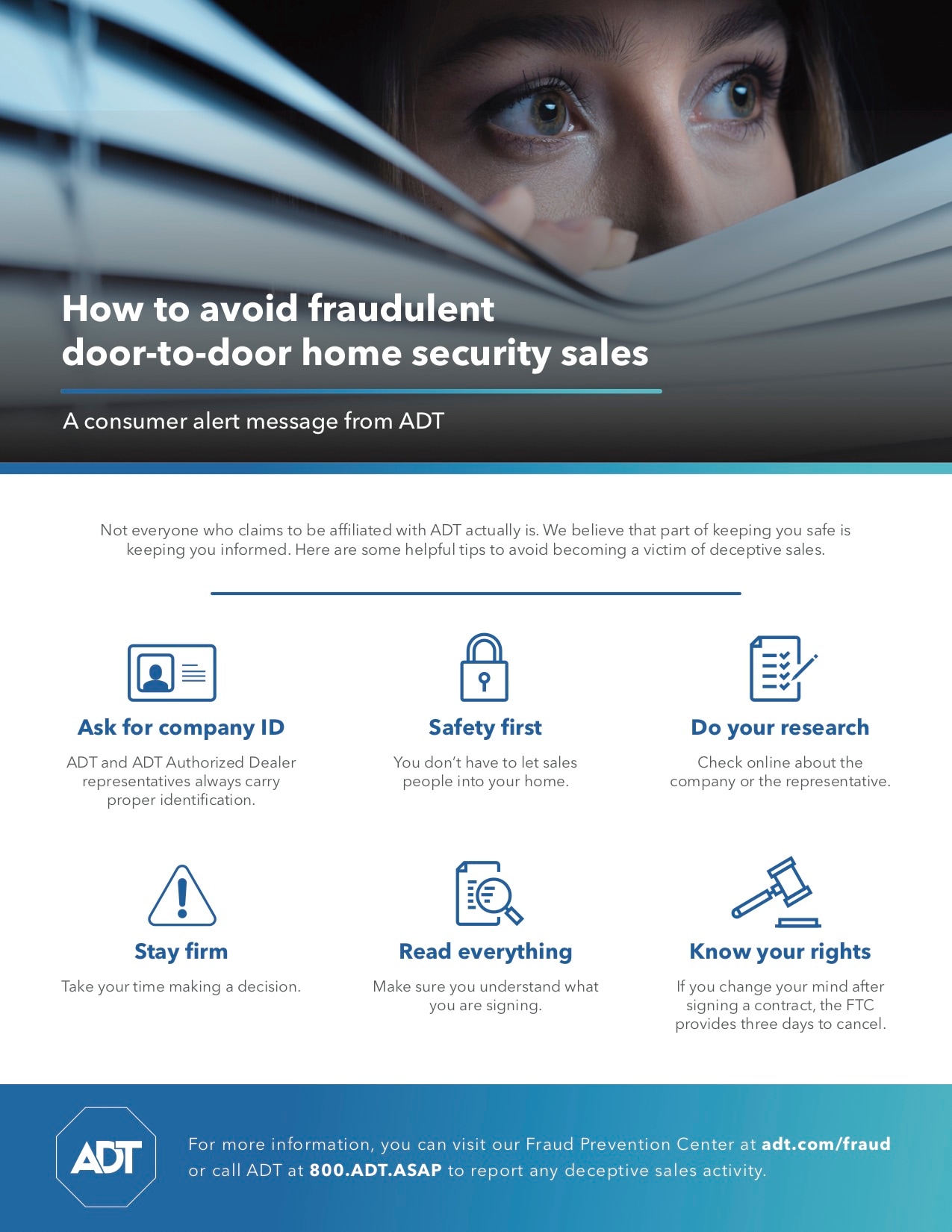 How to avoid fraudulent door-to-door home security sales

A consumer alert message from ADT

Not everyone who claims to be affiliated with ADT actually is. We believe that part of keeping you safe is keeping you informed. Here are some helpful tips to avoid becoming a victim of deceptive sales.

Ask for company ID

ADT and ADT Authorized Dealer representatives always carry proper identification.

Safety first

You don't have to let sales people into your home.

Do your research

Check online about the company or the representative.

Stay firm

Take your time making a decision.

Read everything

Make sure you understand what you are signing.

Know your rights

If you change your mind after signing a contract, the FTC provides three days to cancel.

ADT

For more information, you can visit our Fraud Prevention Center at adt.com/fraud or call ADT at 800.ADT.ASAP to report any deceptive sales activity.