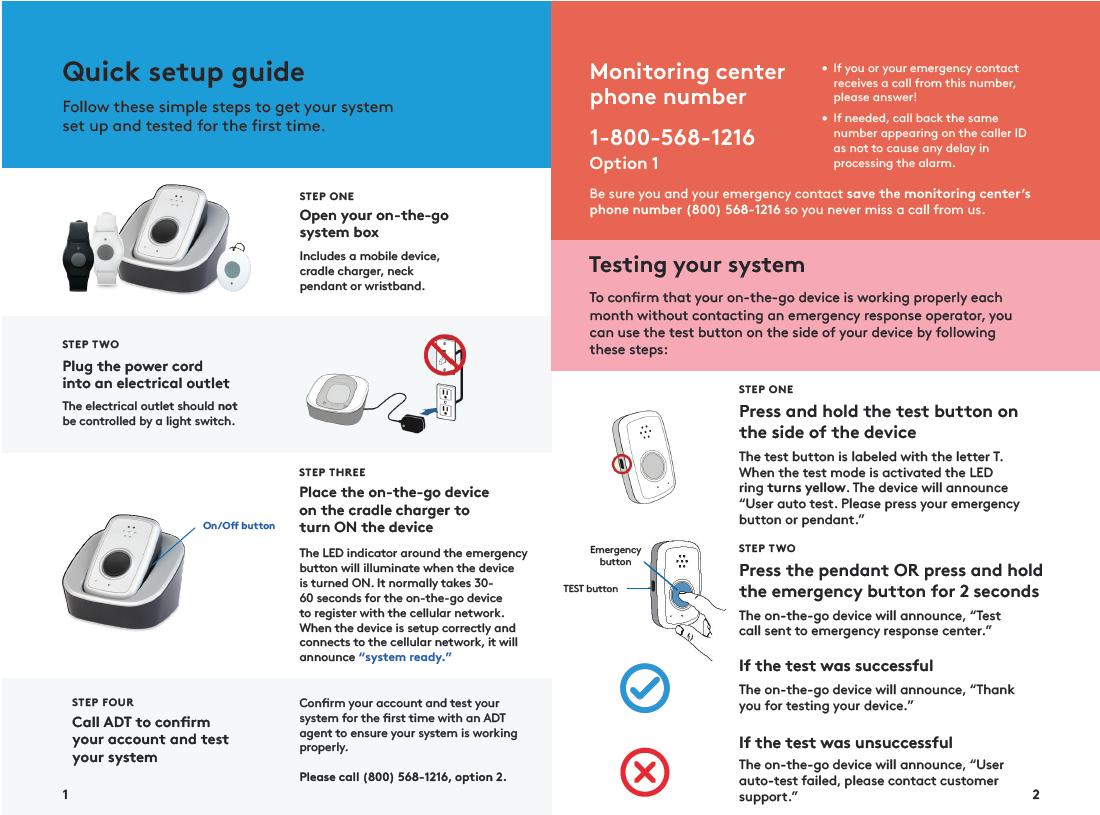 Quick setup guide

Follow these simple steps to get your system set up and tested for the first time.

STEP ONE

Open your on-the-go system box

Includes a mobile device, cradle charger, neck pendant or wristband.

STEP TWO

Plug the power cord into an electrical outlet

The electrical outlet should not be controlled by a light switch.

STEP THREE

Place the on-the-go device on the cradle charger to turn ON the device

On/Off button

The LED indicator around the emergency button will illuminate when the device is turned ON. It normally takes 30-60 seconds for the on-the-go device to register with the cellular network. When the device is setup correctly and connects to the cellular network, it will announce "system ready."

STEP FOUR

Call ADT to confirm your account and test your system

Confirm your account and test your system for the first time with an ADT agent to ensure your system is working properly.

Please call (800) 568-1216, option 2.

1

Monitoring center phone number

1-800-568-1216

Option 1

• If you or your emergency contact receives a call from this number, please answer!

• If needed, call back the same number appearing on the caller ID as not to cause any delay in processing the alarm.

Be sure you and your emergency contact save the monitoring center's phone number (800) 568-1216 so you never miss a call from us.

Testing your system

To confirm that your on-the-go device is working properly each month without contacting an emergency response operator, you can use the test button on the side of your device by following these steps:

STEP ONE

Press and hold the test button on the side of the device

The test button is labeled with the letter T. When the test mode is activated the LED ring turns yellow. The device will announce "User auto test. Please press your emergency button or pendant."

Emergency button

TEST button

STEP TWO

Press the pendant OR press and hold the emergency button for 2 seconds

The on-the-go device will announce, "Test call sent to emergency response center."

If the test was successful

The on-the-go device will announce, "Thank you for testing your device."

If the test was unsuccessful

The on-the-go device will announce, "User auto-test failed, please contact customer support."

2